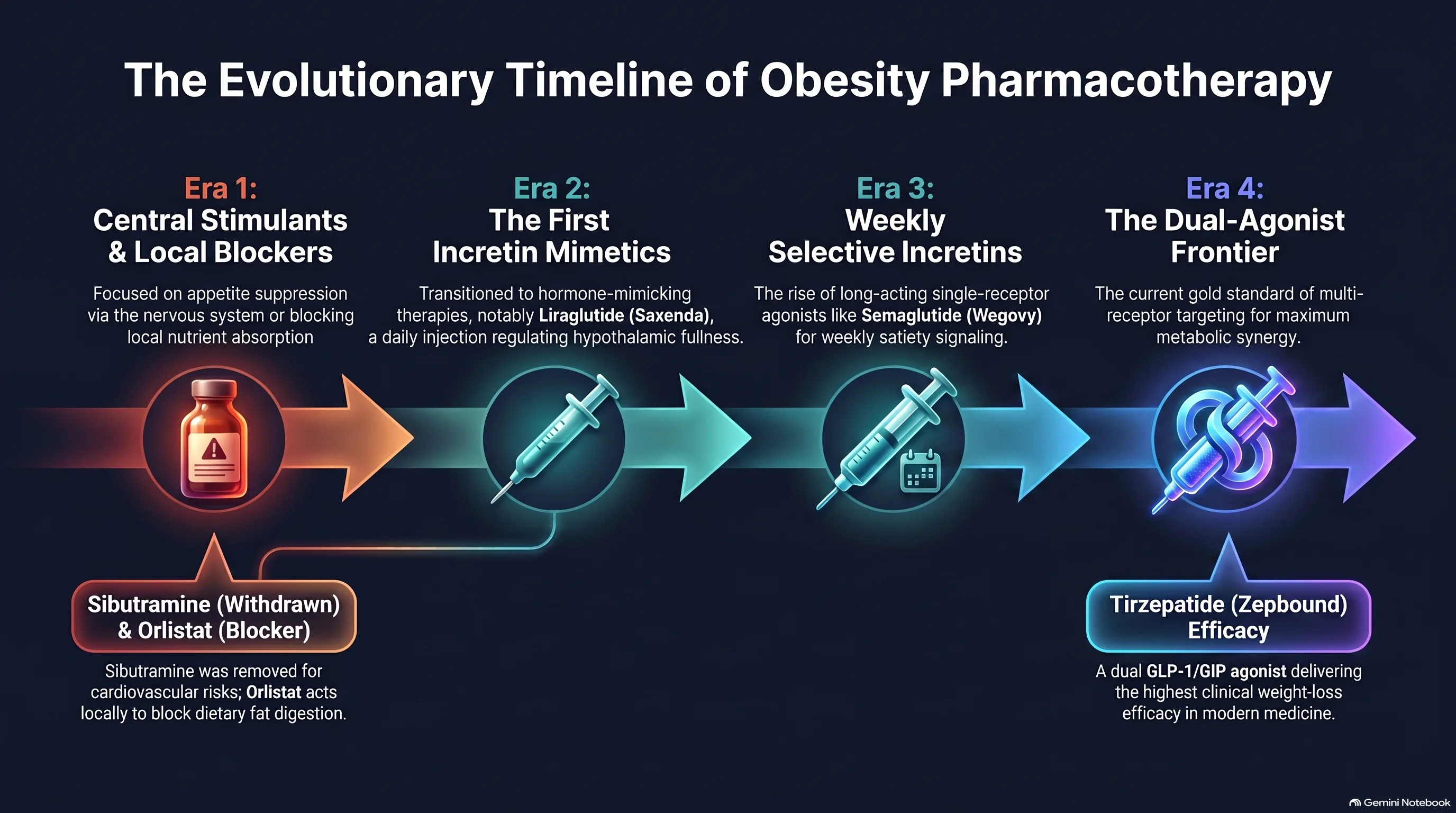 The Evolutionary Timeline of Obesity Pharmacotherapy

Era 1:
Central Stimulants & Local Blockers

Focused on appetite suppression via the nervous system or blocking local nutrient absorption

Era 2:
The First Incretin Mimetics

Transitioned to hormone-mimicking therapies, notably Liraglutide (Saxenda), a daily injection regulating hypothalamic fullness.

Era 3:
Weekly Selective Incretins

The rise of long-acting single-receptor agonists like Semaglutide (Wegovy) for weekly satiety signaling.

Era 4:
The Dual-Agonist Frontier

The current gold standard of multi-receptor targeting for maximum metabolic synergy.

Sibutramine (Withdrawn) & Orlistat (Blocker)

Sibutramine was removed for cardiovascular risks; Orlistat acts locally to block dietary fat digestion.

Tirzepatide (Zepbound) Efficacy

A dual GLP-1/GIP agonist delivering the highest clinical weight-loss efficacy in modern medicine.

Gemini Notebook